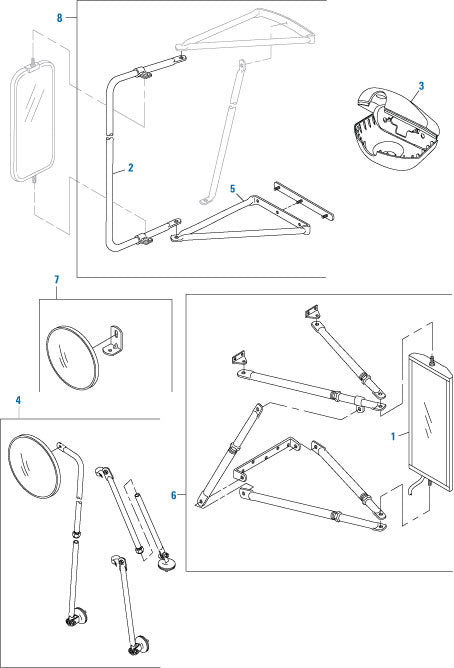 8
3
2
5
7
4
6
1