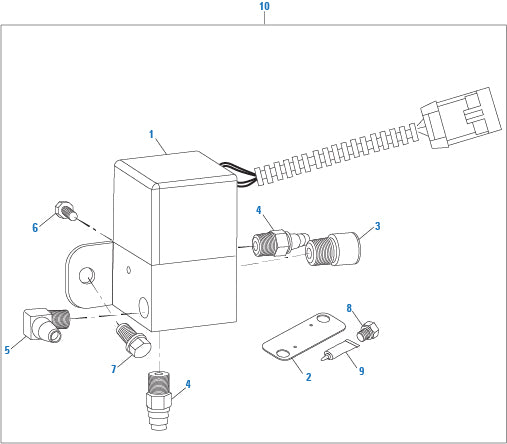 10
1
6
4
3
5
7
8
2
9
4